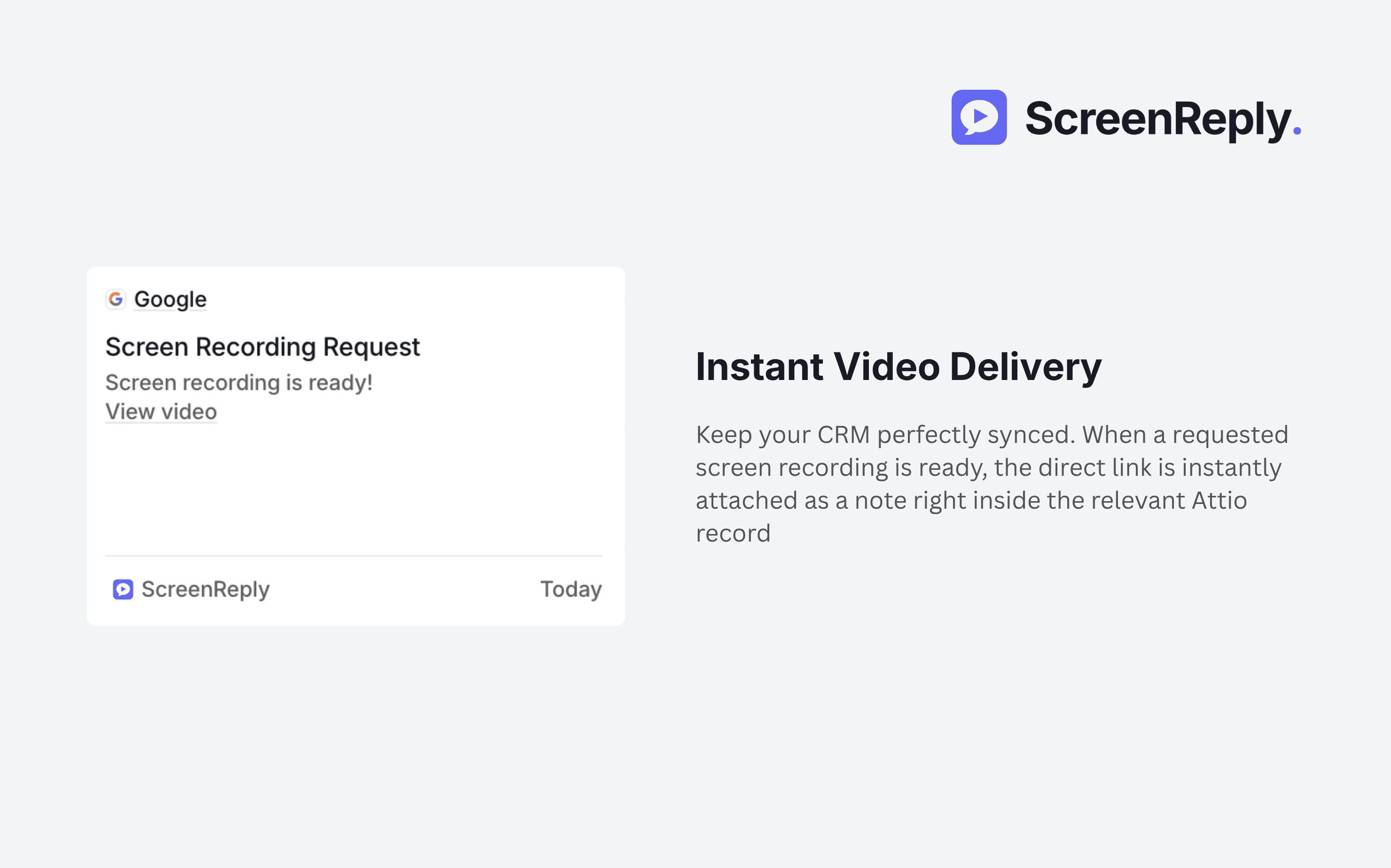 ScreenReply.

Google

Screen Recording Request

Screen recording is ready!
View video

ScreenReply Today

Instant Video Delivery

Keep your CRM perfectly synced. When a requested screen recording is ready, the direct link is instantly attached as a note right inside the relevant Attio record